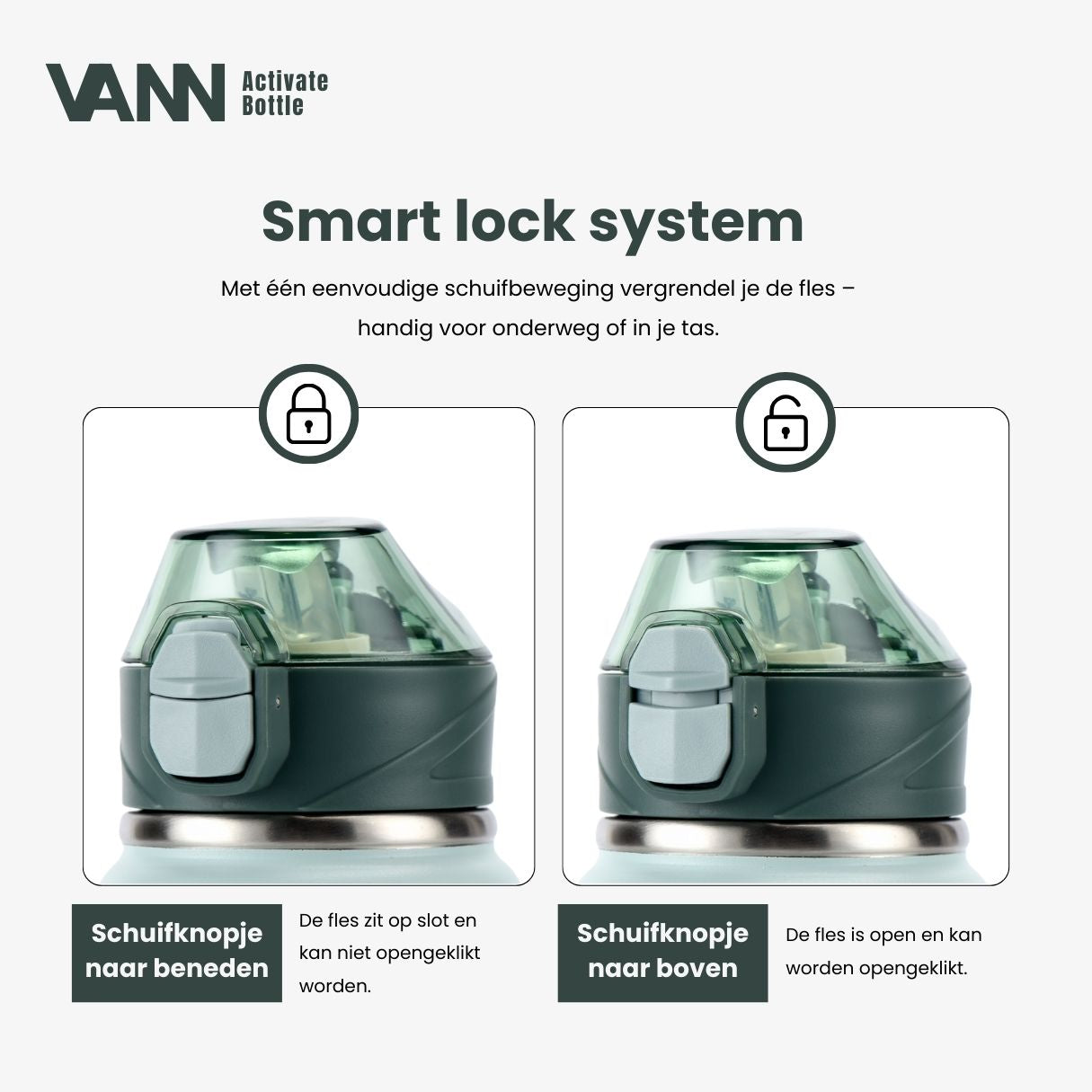 VANN Activate Bottle

Smart lock system

Met één eenvoudige schuifbeweging vergrendel je de fles – handig voor onderweg of in je tas.

Schuifknopje naar beneden

De fles zit op slot en kan niet opengeklikt worden.

Schuifknopje naar boven

De fles is open en kan worden opengeklikt.