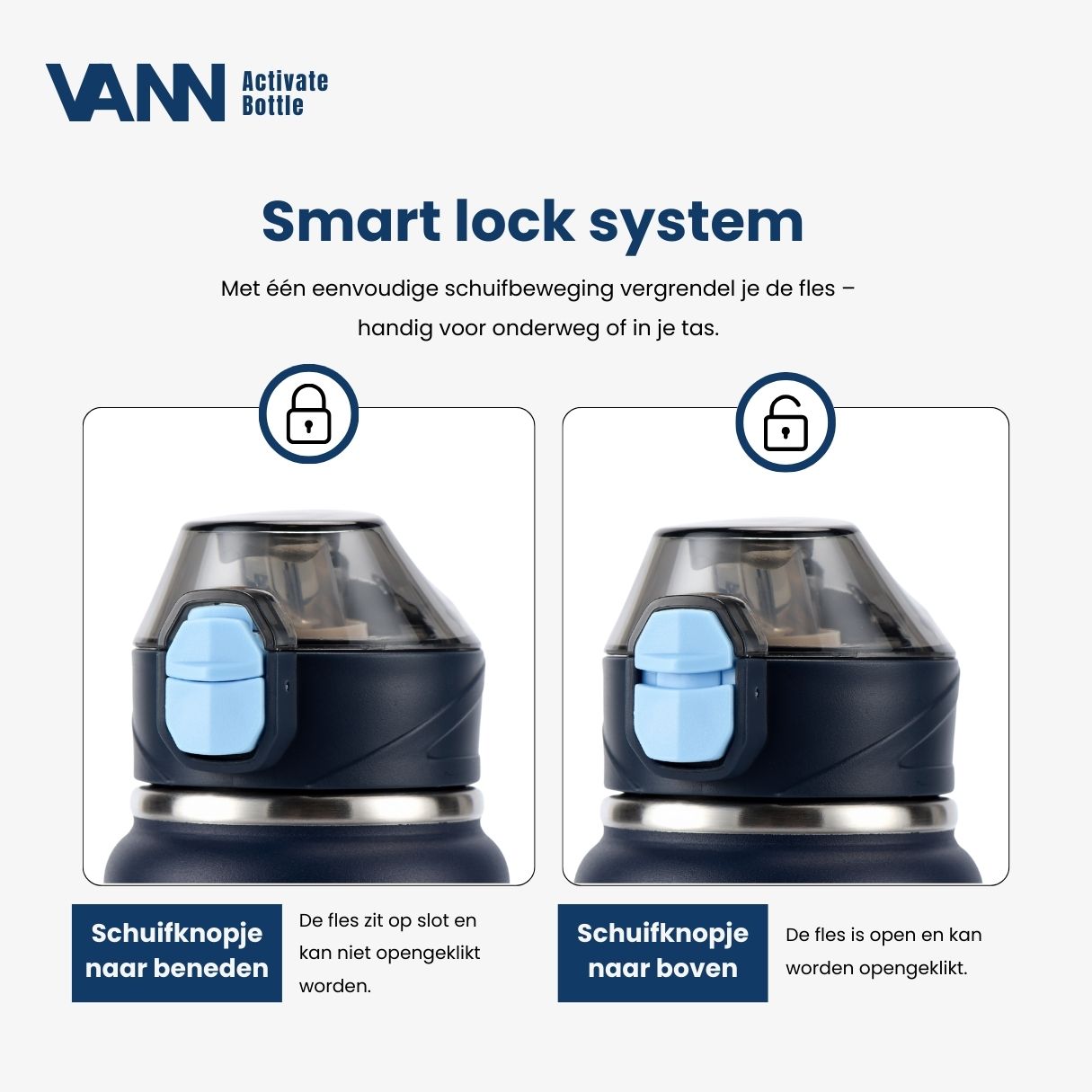 VANN Activate Bottle

Smart lock system

Met één eenvoudige schuifbeweging vergrendel je de fles – handig voor onderweg of in je tas.

Schuifknopje naar beneden

De fles zit op slot en kan niet opengeklikt worden.

Schuifknopje naar boven

De fles is open en kan worden opengeklikt.