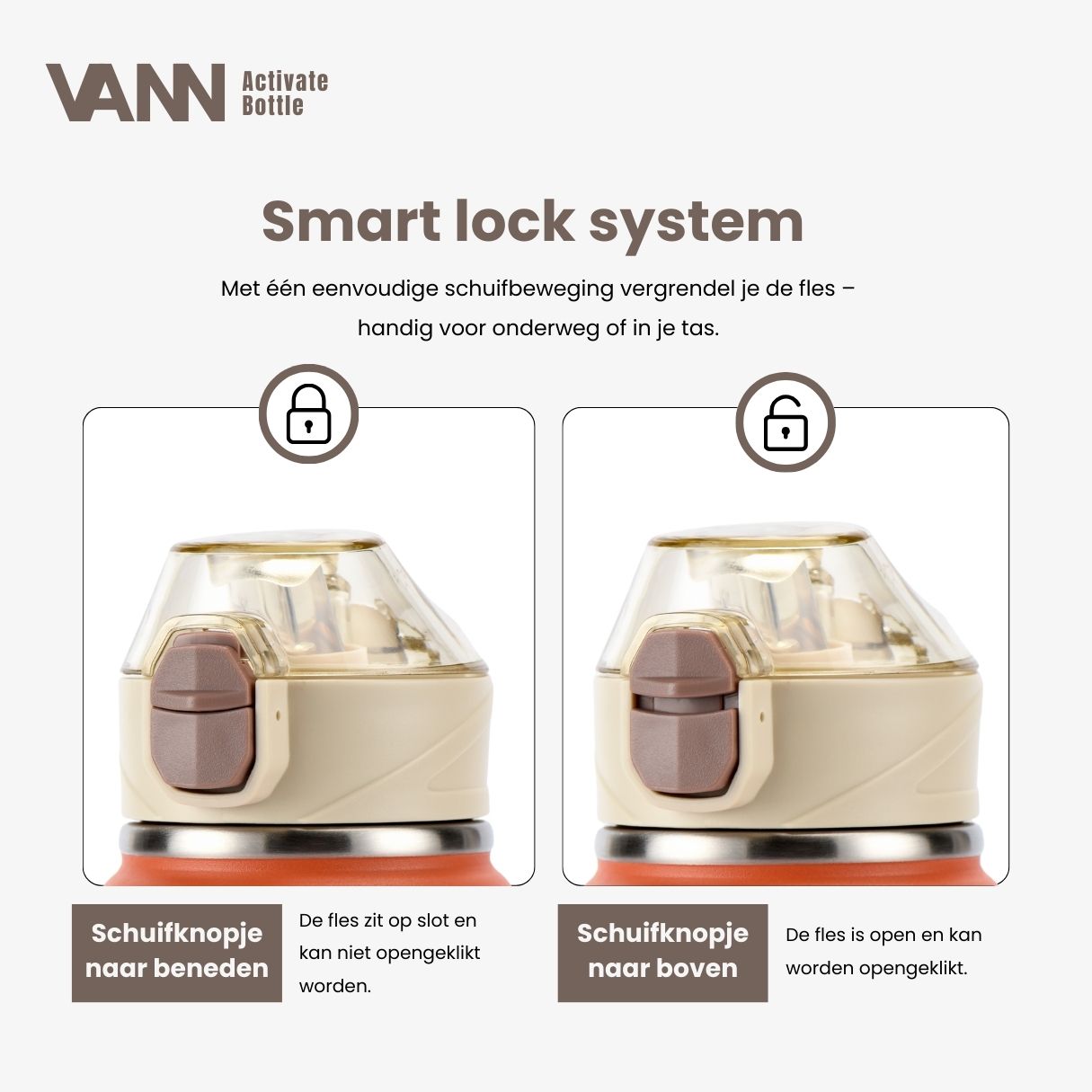 VANN Activate Bottle

Smart lock system

Met één eenvoudige schuifbeweging vergrendel je de fles – handig voor onderweg of in je tas.

Schuifknopje naar beneden

De fles zit op slot en kan niet opengeklikt worden.

Schuifknopje naar boven

De fles is open en kan worden opengeklikt.