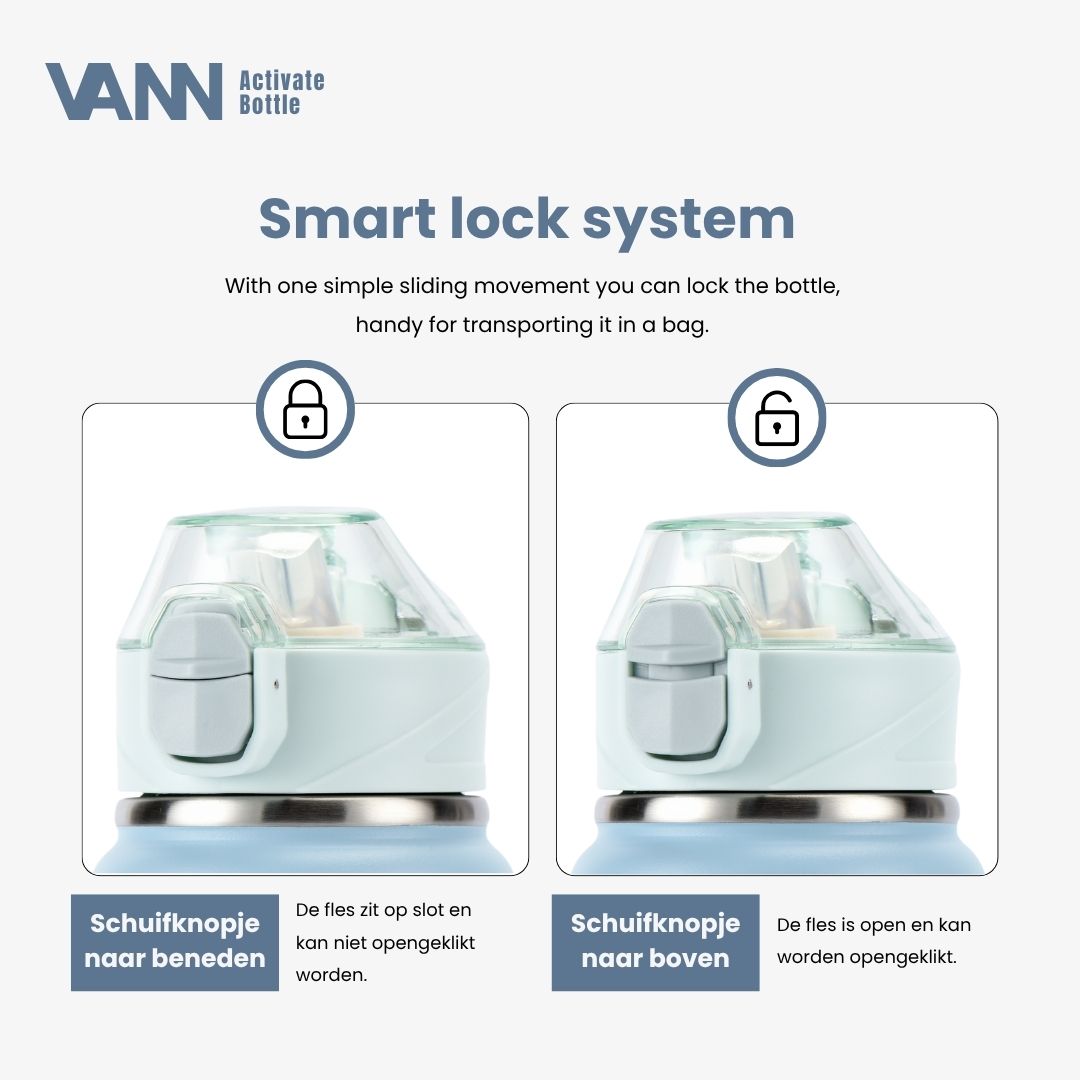 VANN Activate Bottle

Smart lock system

With one simple sliding movement you can lock the bottle, handy for transporting it in a bag.

Schuifknopje naar beneden

De fles zit op slot en kan niet opengeklikt worden.

Schuifknopje naar boven

De fles is open en kan worden opengeklikt.