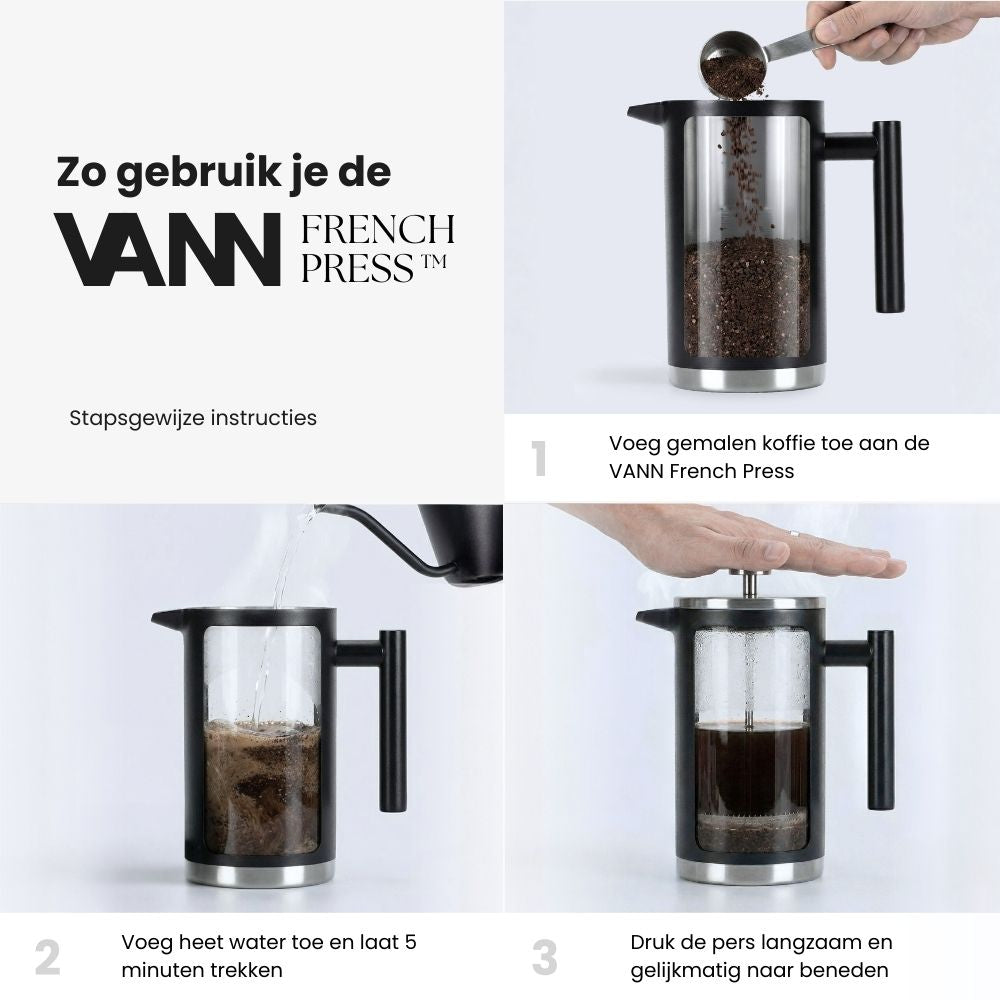 Zo gebruik je de

VANN FRENCH PRESS™

Stapsgewijze instructies

1 Voeg gemalen koffie toe aan de VANN French Press

2 Voeg heet water toe en laat 5 minuten trekken

3 Druk de pers langzaam en gelijkmatig naar beneden