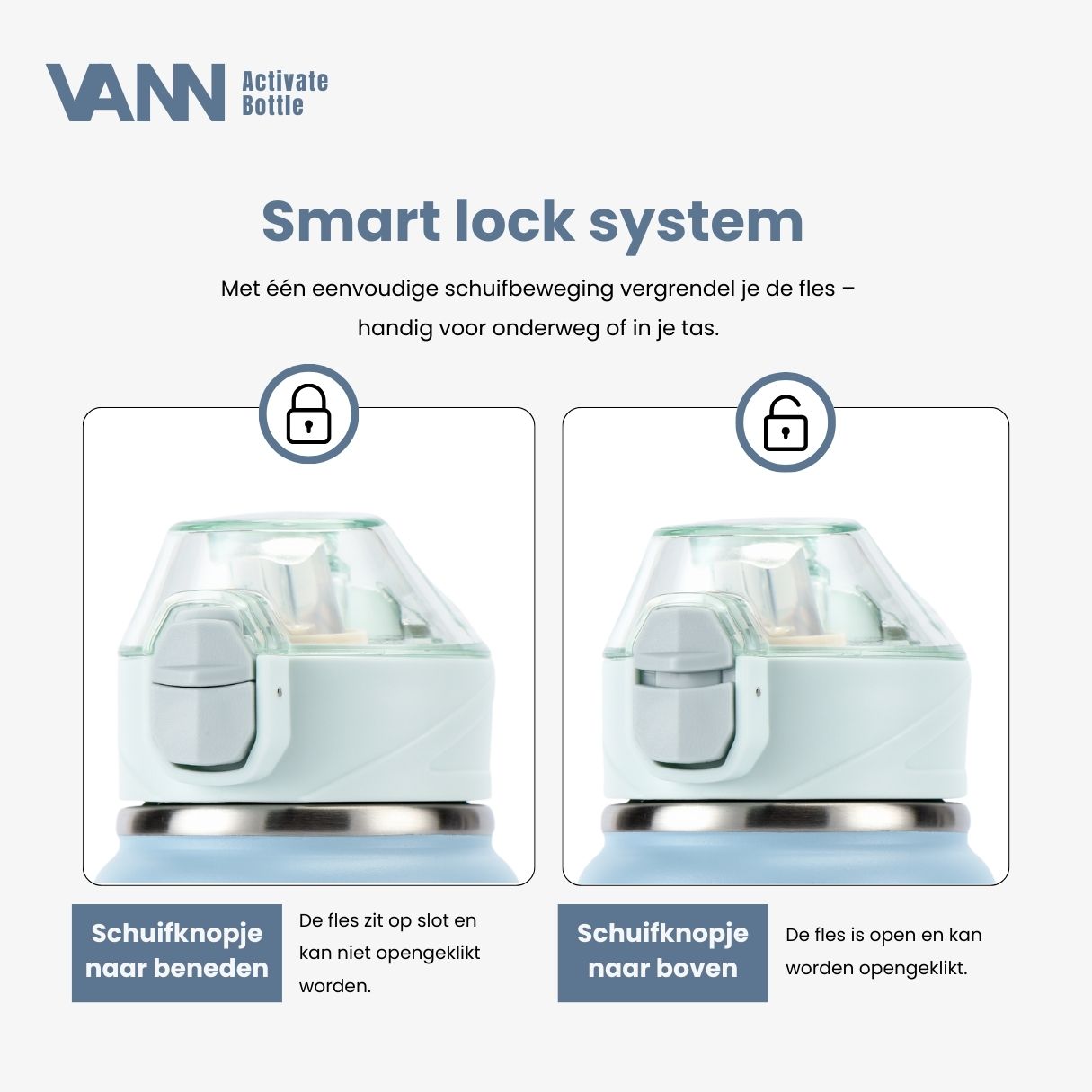 VANN Activate Bottle

Smart lock system

Met één eenvoudige schuifbeweging vergrendel je de fles – handig voor onderweg of in je tas.

Schuifknopje naar beneden

De fles zit op slot en kan niet opengeklikt worden.

Schuifknopje naar boven

De fles is open en kan worden opengeklikt.