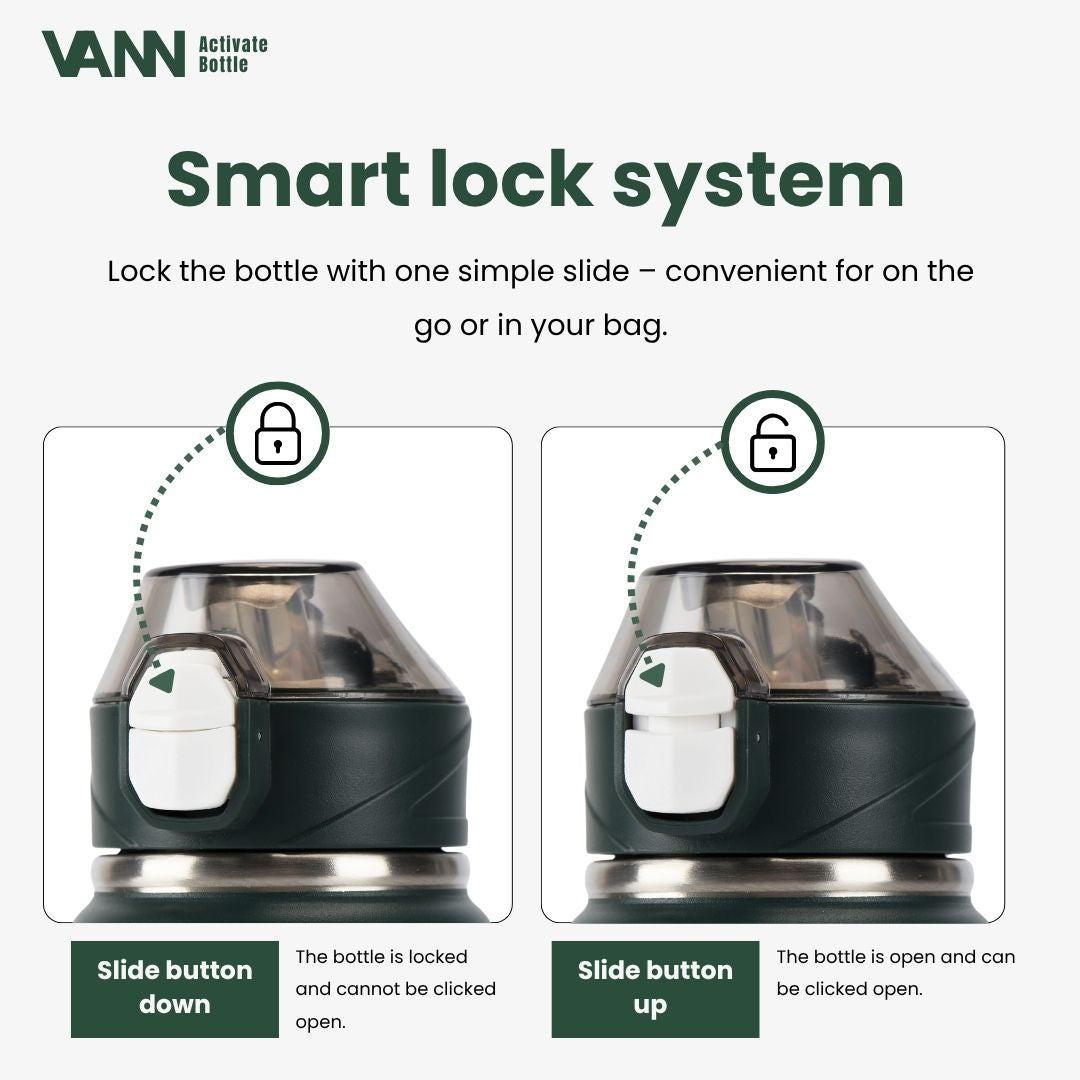 VANN Activate Bottle

Smart lock system

Lock the bottle with one simple slide – convenient for on the go or in your bag.

Slide button down

The bottle is locked and cannot be clicked open.

Slide button up

The bottle is open and can be clicked open.