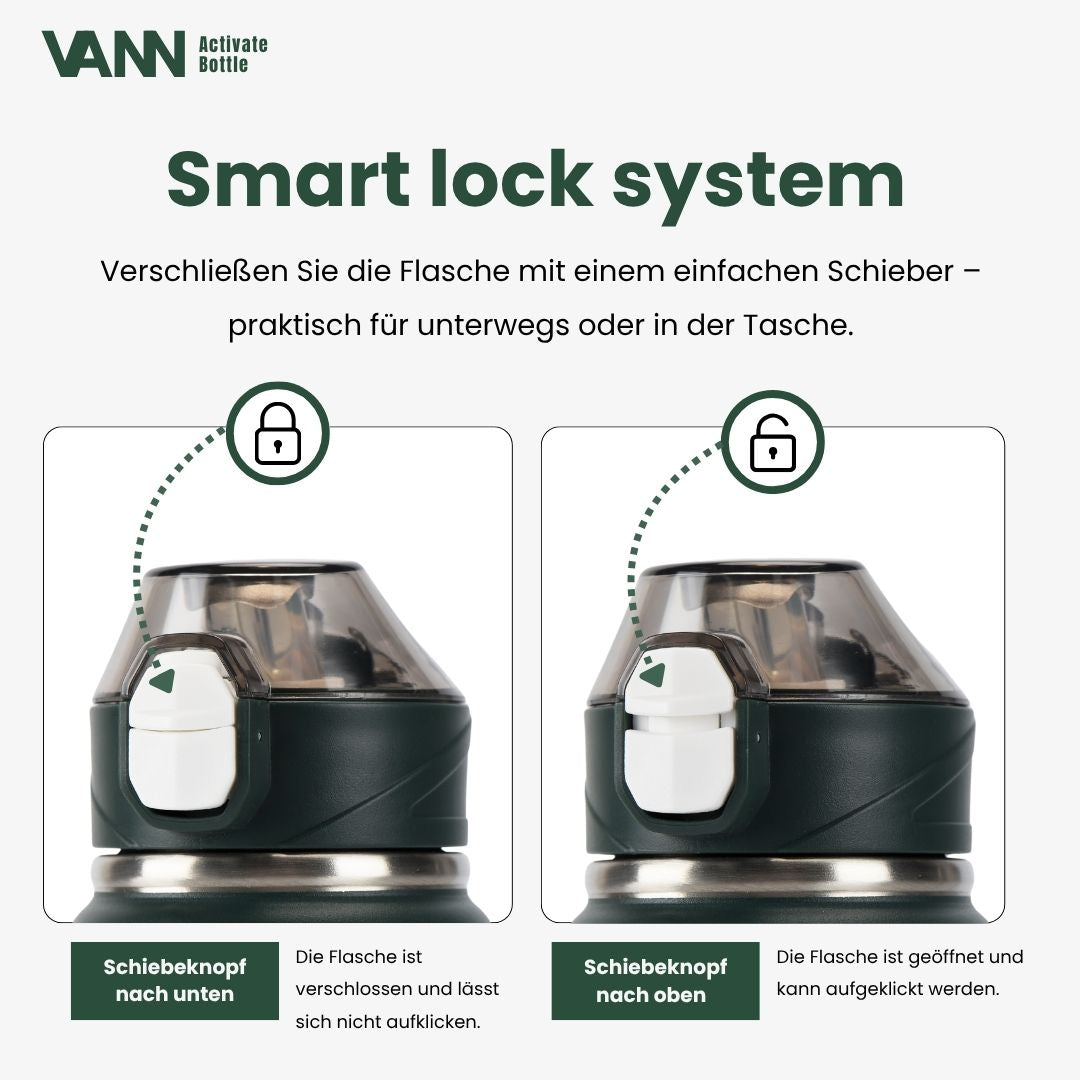 VANN Activate Bottle

Smart lock system

Verschließen Sie die Flasche mit einem einfachen Schieber – praktisch für unterwegs oder in der Tasche.

Schiebeknopf nach unten

Die Flasche ist verschlossen und lässt sich nicht aufklicken.

Schiebeknopf nach oben

Die Flasche ist geöffnet und kann aufgeklickt werden.